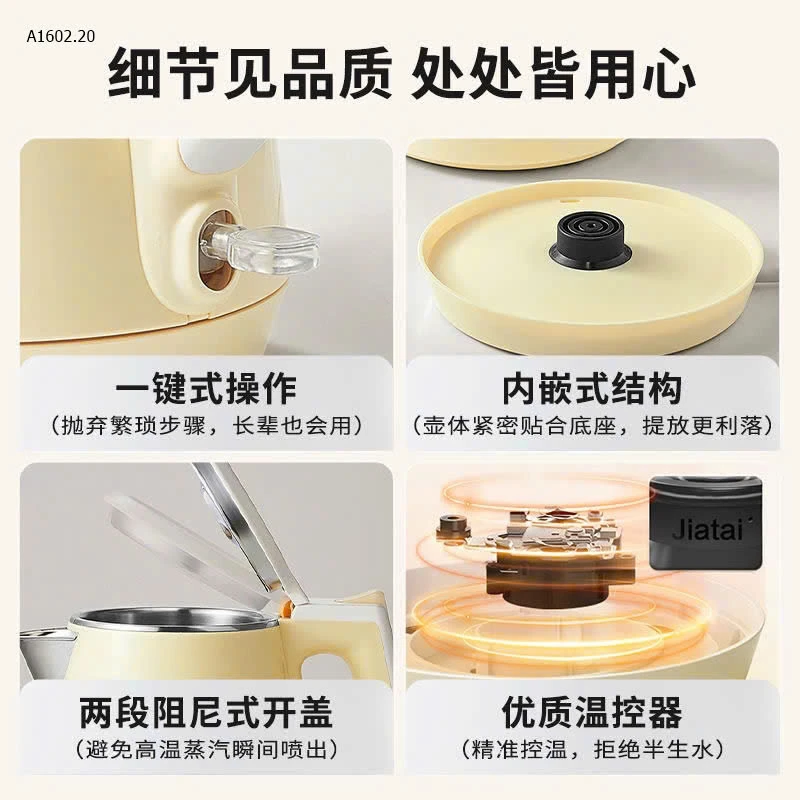 A1602.20

细节见品质 处处皆用心

一键式操作
（抛弃繁琐步骤，长辈也会用）

内嵌式结构
（壶体紧密贴合底座，提放更利落）

Jiatai

两段阻尼式开盖
（避免高温蒸汽瞬间喷出）

优质温控器
（精准控温，拒绝半生水）