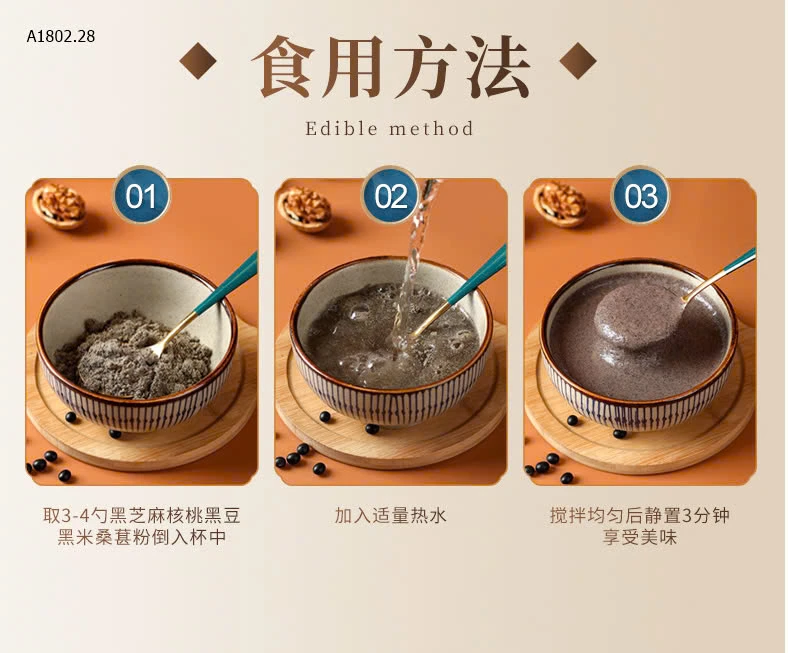 A1802.28

食用方法

Edible method

01

取3-4勺黑芝麻核桃黑豆黑米桑葚粉倒入杯中

02

加入适量热水

03

搅拌均匀后静置3分钟享受美味