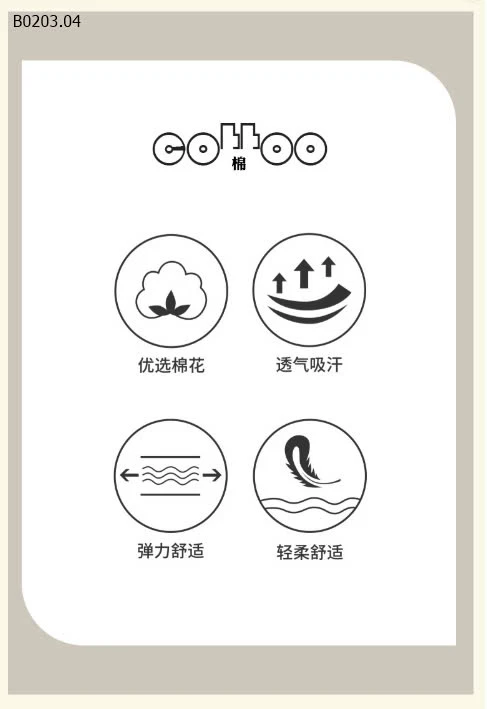 B0203.04

棉

优选棉花

透气吸汗

弹力舒适

轻柔舒适