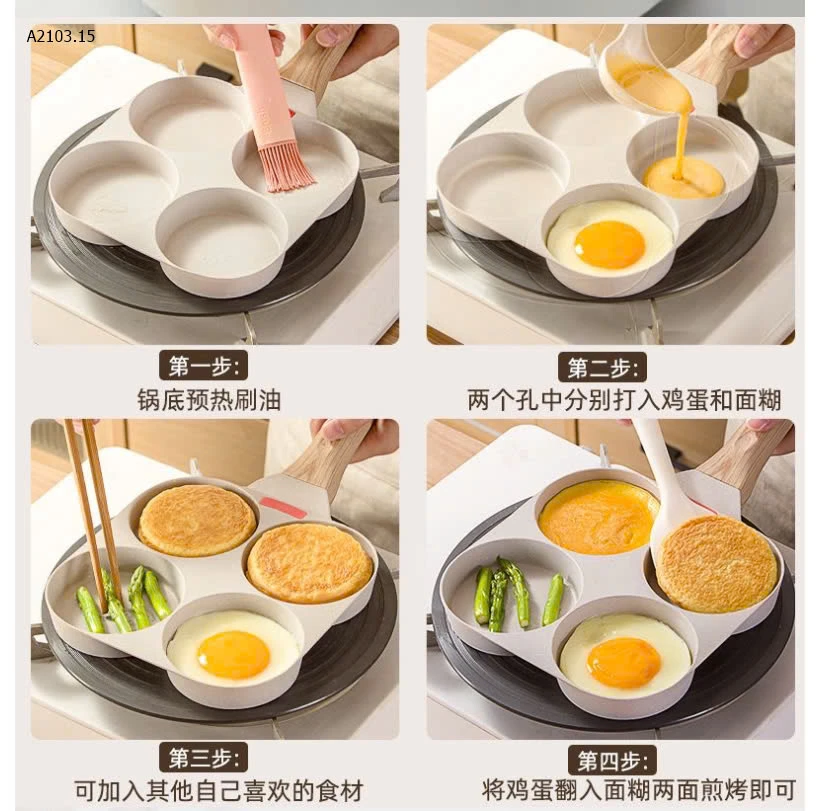 A2103.15

第一步:
锅底预热刷油

第二步:
两个孔中分别打入鸡蛋和面糊

第三步:
可加入其他自己喜欢的食材

第四步:
将鸡蛋翻入面糊两面煎烤即可