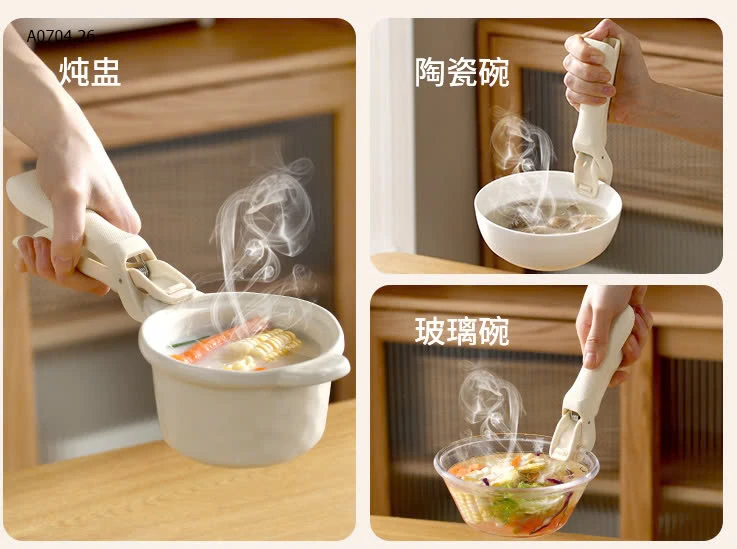 A0704-26

炖盅

陶瓷碗

玻璃碗