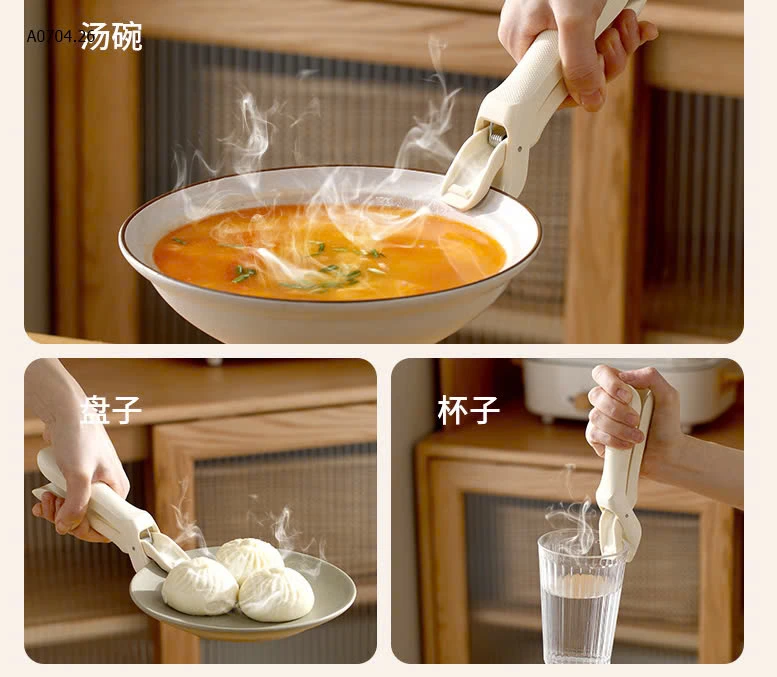 A0704.26 汤碗

盘子

杯子