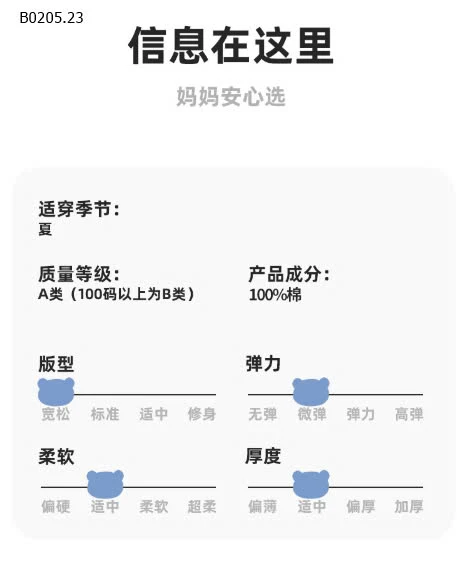 B0205.23

信息在这里

妈妈安心选

适穿季节:
夏

质量等级:
A类（100码以上为B类）

产品成分:
100%棉

版型
宽松 标准 适中 修身

弹力
无弹 微弹 弹力 高弹

柔软
偏硬 适中 柔软 超柔

厚度
偏薄 适中 偏厚 加厚