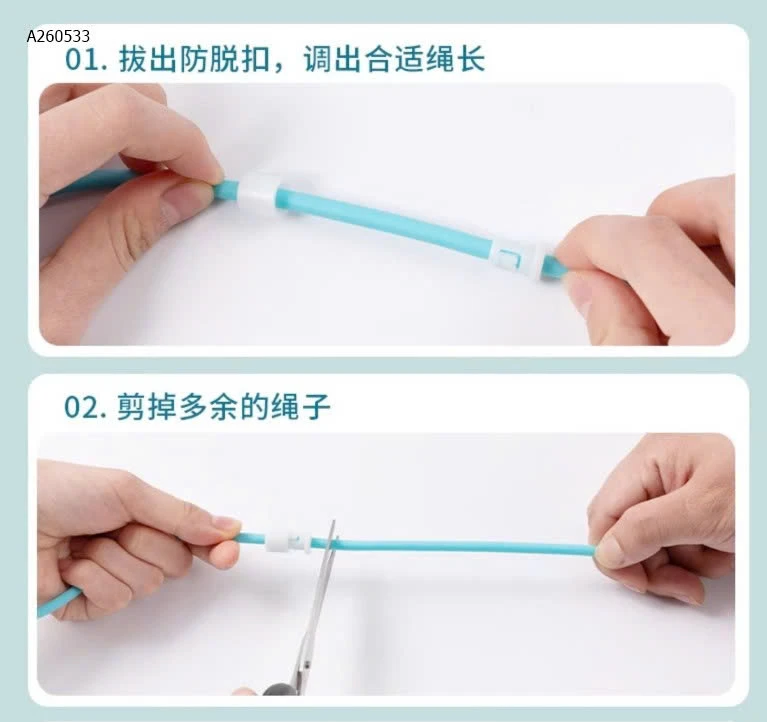 A260533

01. 拔出防脱扣，调出合适绳长

02. 剪掉多余的绳子