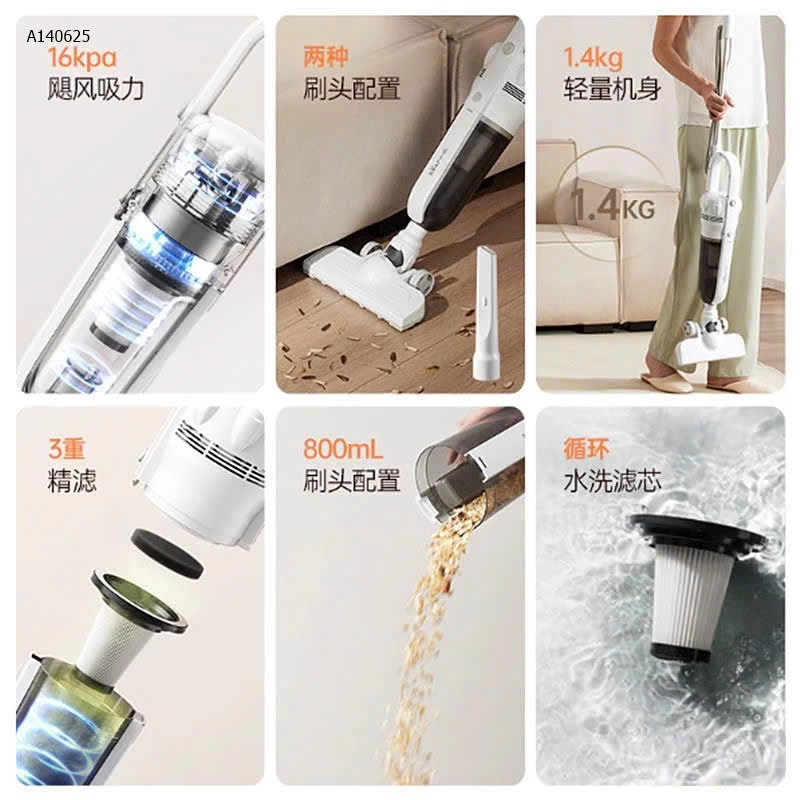 A140625

16kpa
飓风吸力

两种
刷头配置

1.4kg
轻量机身

1.4KG

3重
精滤

800mL
刷头配置

循环
水洗滤芯