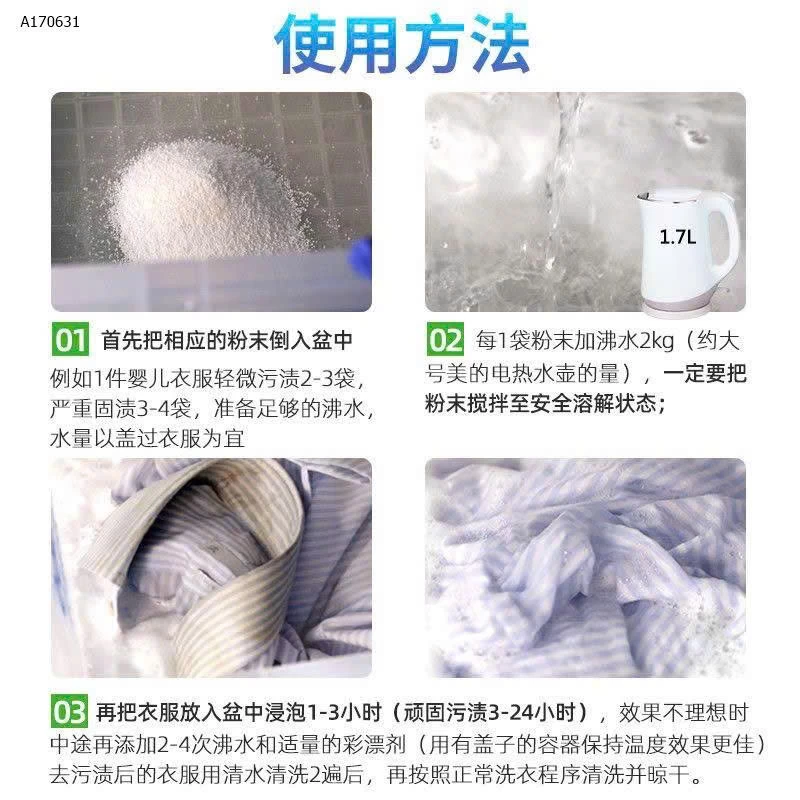 A170631

使用方法

1.7L

01 首先把相应的粉末倒入盆中
例如1件婴儿衣服轻微污渍2-3袋，严重固渍3-4袋，准备足够的沸水，水量以盖过衣服为宜

02 每1袋粉末加沸水2kg（约大号美的电热水壶的量），一定要把粉末搅拌至安全溶解状态；

03 再把衣服放入盆中浸泡1-3小时（顽固污渍3-24小时），效果不理想时中途再添加2-4次沸水和适量的彩漂剂（用有盖子的容器保持温度效果更佳）去污渍后的衣服用清水清洗2遍后，再按照正常洗衣程序清洗并晾干。