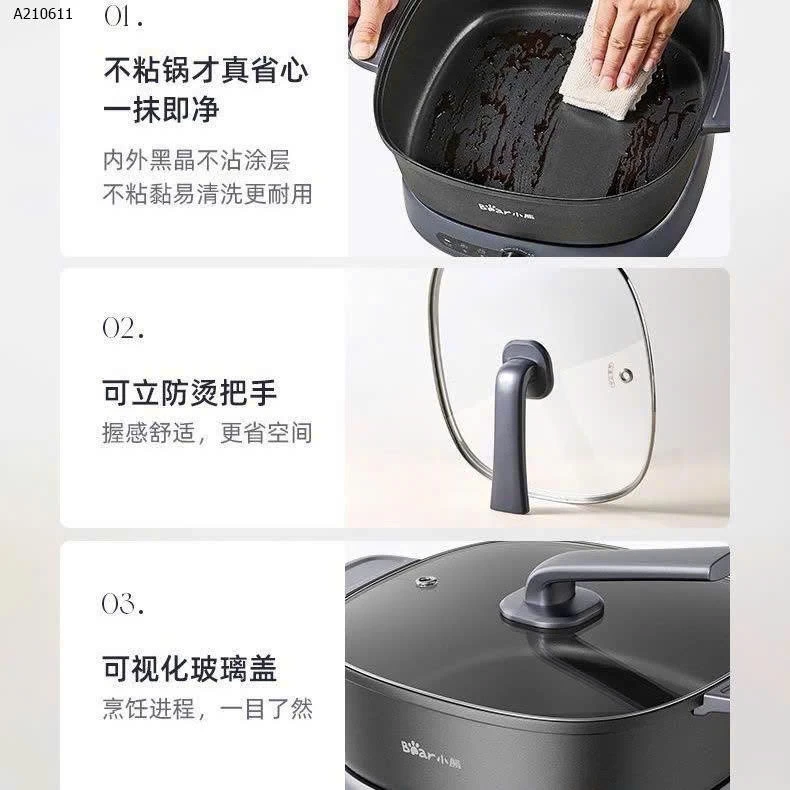 A210611

01.

不粘锅才真省心
一抹即净

内外黑晶不沾涂层
不粘黏易清洗更耐用

Bear小熊

02.

可立防烫把手

握感舒适，更省空间

03.

可视化玻璃盖

烹饪进程，一目了然

Bear小熊