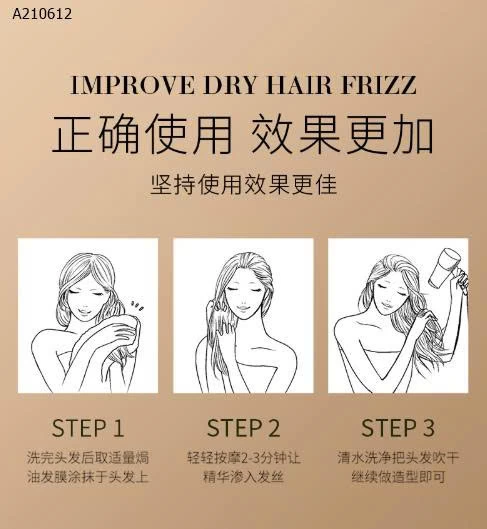 A210612

IMPROVE DRY HAIR FRIZZ

正确使用 效果更加

坚持使用效果更佳

STEP 1
洗完头发后取适量焗油发膜涂抹于头发上

STEP 2
轻轻按摩2-3分钟让精华渗入发丝

STEP 3
清水洗净把头发吹干继续做造型即可