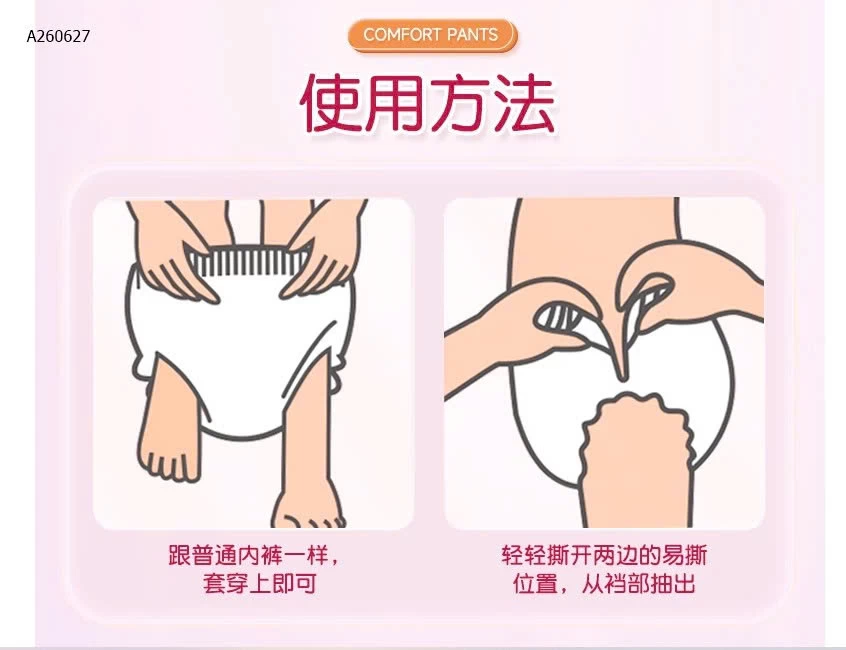 A260627

COMFORT PANTS

使用方法

跟普通内裤一样，套穿上即可

轻轻撕开两边的易撕位置，从裆部抽出