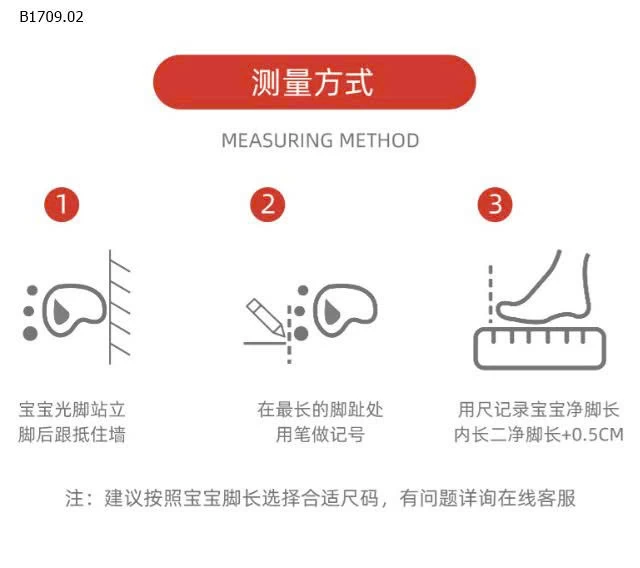 B1709.02

测量方式

MEASURING METHOD

1

宝宝光脚站立
脚后跟抵住墙

2

在最长的脚趾处
用笔做记号

3

用尺记录宝宝净脚长
内长二净脚长+0.5CM

注：建议按照宝宝脚长选择合适尺码，有问题详询在线客服