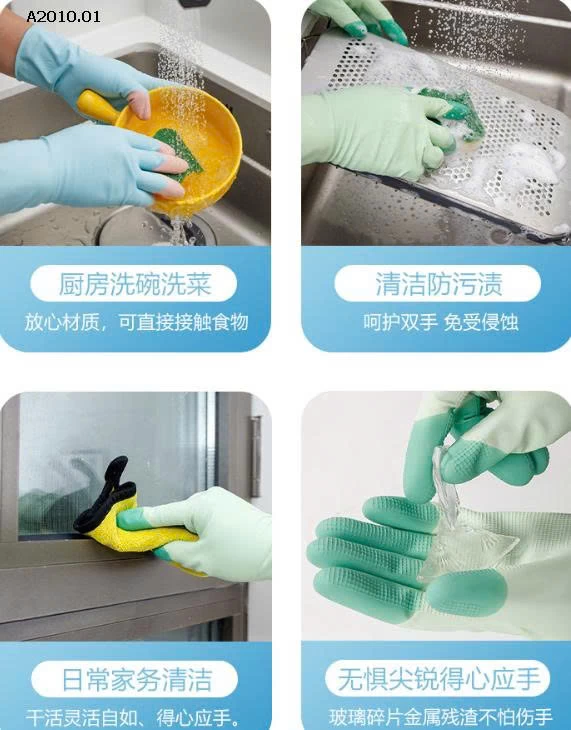 A2010.01

厨房洗碗洗菜

放心材质，可直接接触食物

清洁防污渍

呵护双手 免受侵蚀

日常家务清洁

干活灵活自如、得心应手。

无惧尖锐得心应手

玻璃碎片金属残渣不怕伤手