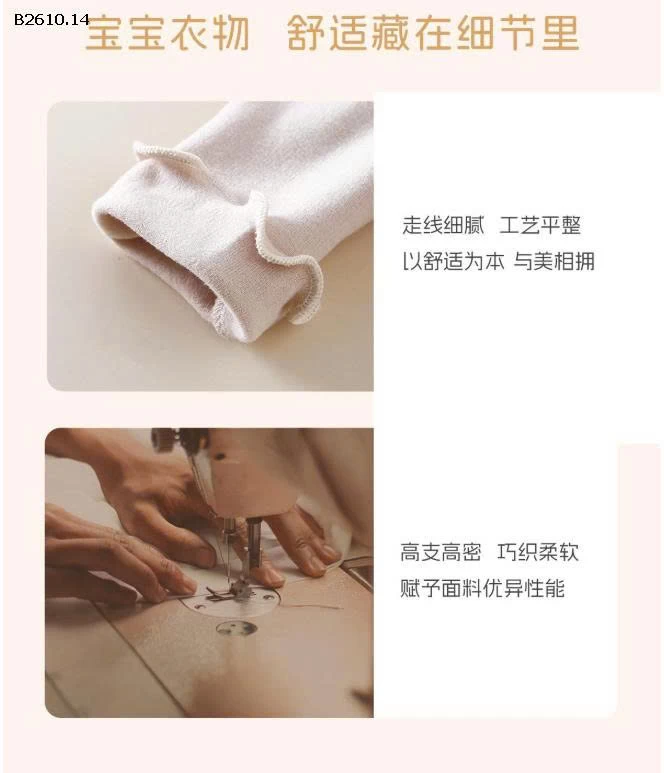 B2610.14

宝宝衣物 舒适藏在细节里

走线细腻 工艺平整
以舒适为本 与美相拥

高支高密 巧织柔软
赋予面料优异性能