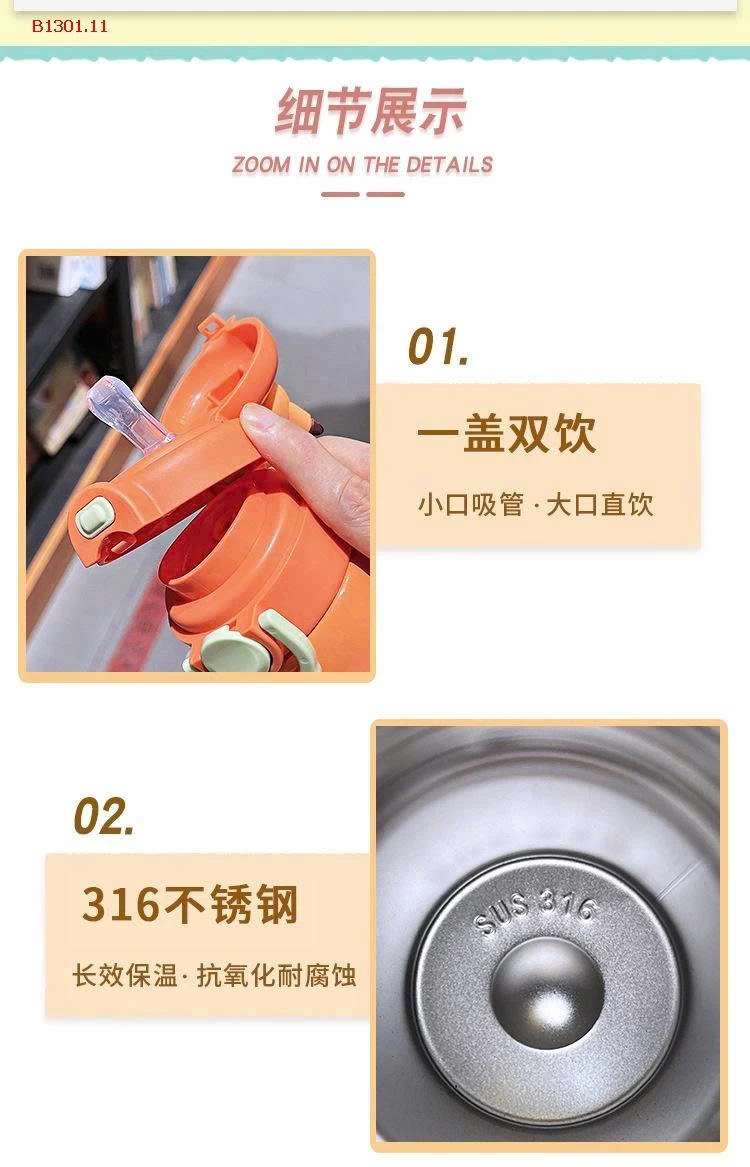 B1301.11

细节展示

ZOOM IN ON THE DETAILS

01.

一盖双饮

小口吸管 · 大口直饮

02.

316不锈钢

长效保温 · 抗氧化耐腐蚀

SUS 316